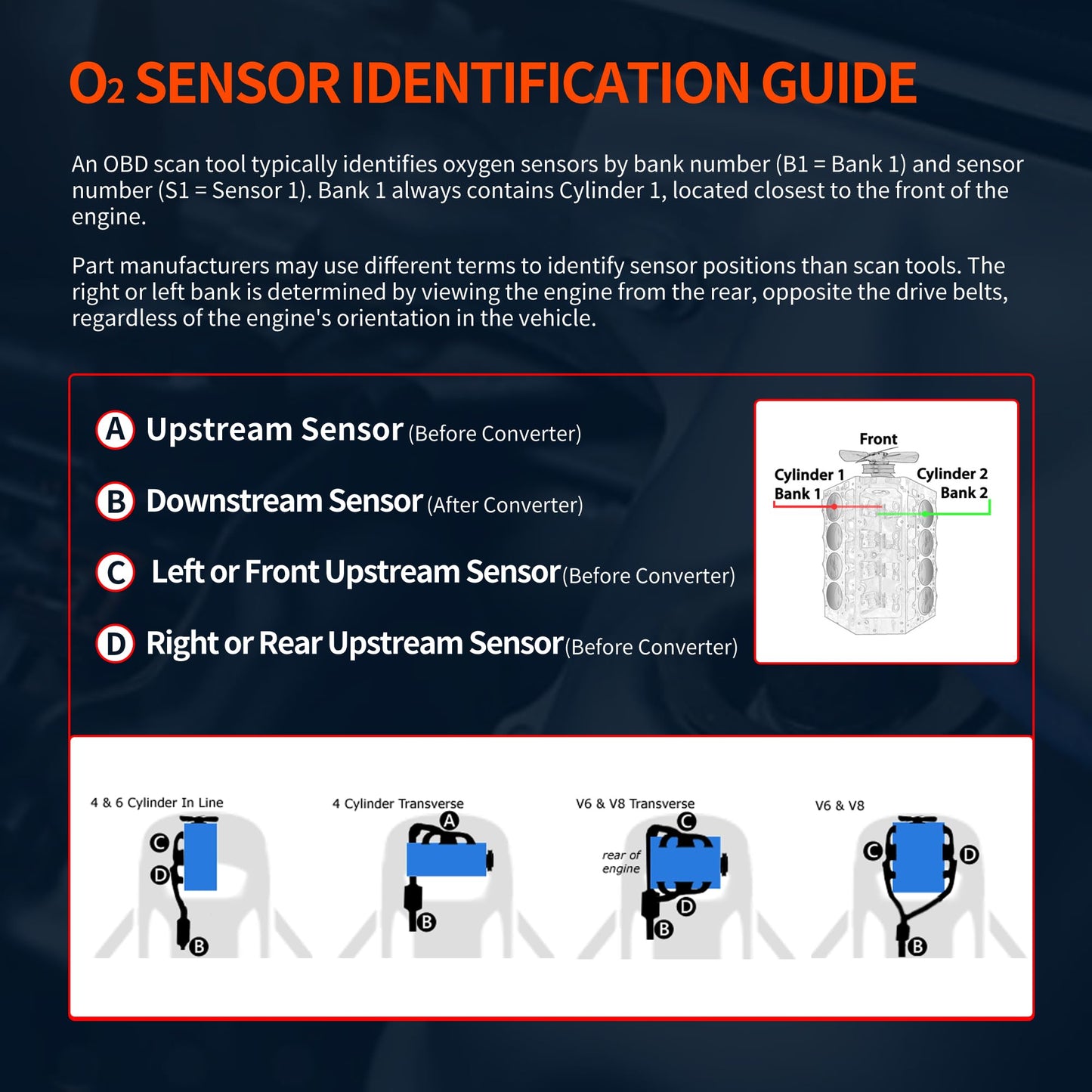 $O_2$ SENSOR IDENTIFICATION GUIDE

An OBD scan tool typically identifies oxygen sensors by bank number (B1 = Bank 1) and sensor number (S1 = Sensor 1). Bank 1 always contains Cylinder 1, located closest to the front of the engine.

Part manufacturers may use different terms to identify sensor positions than scan tools. The right or left bank is determined by viewing the engine from the rear, opposite the drive belts, regardless of the engine's orientation in the vehicle.

A Upstream Sensor (Before Converter)

B Downstream Sensor (After Converter)

C Left or Front Upstream Sensor (Before Converter)

D Right or Rear Upstream Sensor (Before Converter)

Front
Cylinder 1
Bank 1
Cylinder 2
Bank 2

4 & 6 Cylinder In Line
C
D
B

4 Cylinder Transverse
A
B

V6 & V8 Transverse
C
rear of engine
D
B

V6 & V8
C
D
B