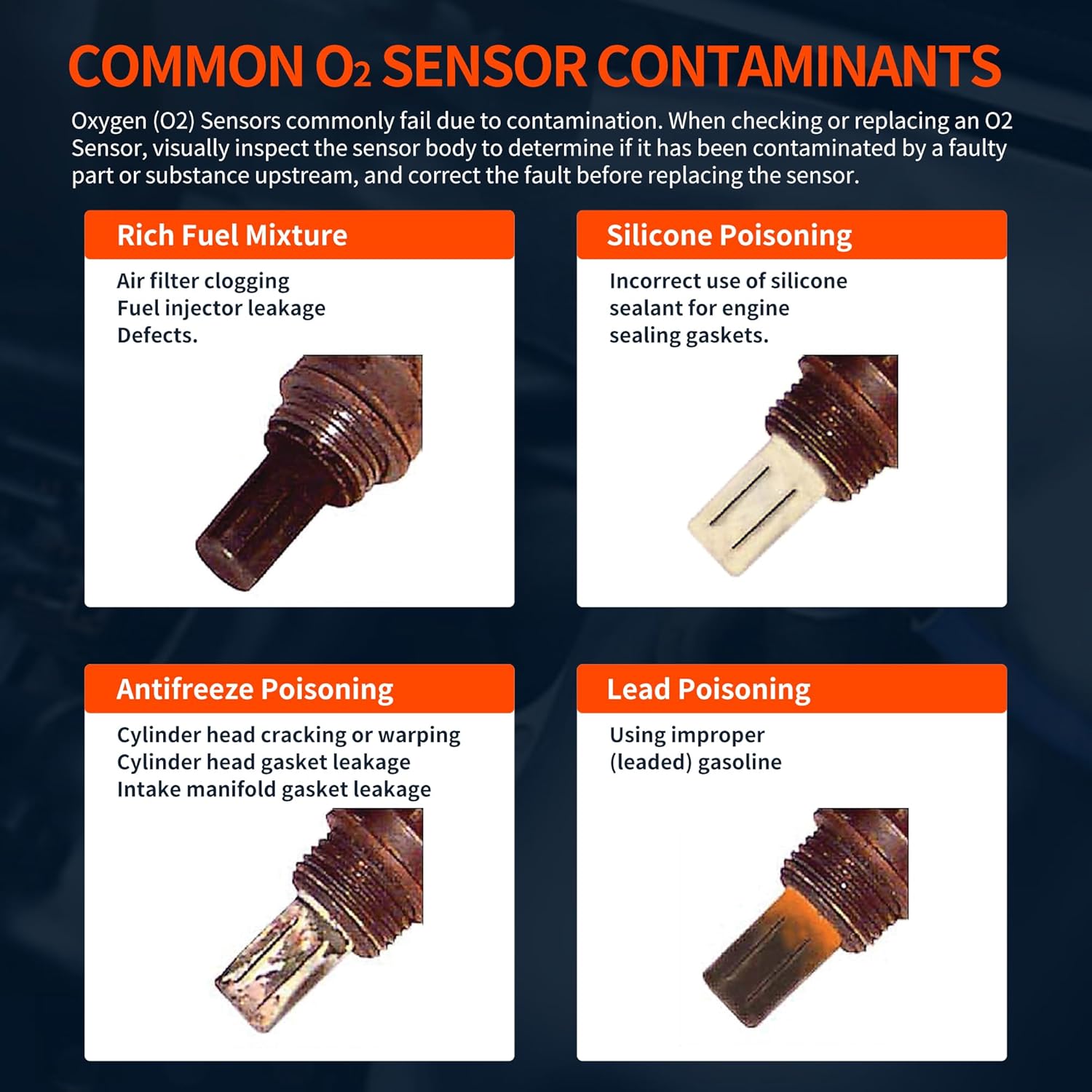 COMMON $O_2$ SENSOR CONTAMINANTS

Oxygen (O2) Sensors commonly fail due to contamination. When checking or replacing an O2 Sensor, visually inspect the sensor body to determine if it has been contaminated by a faulty part or substance upstream, and correct the fault before replacing the sensor.

Rich Fuel Mixture

Air filter clogging
Fuel injector leakage
Defects.

Silicone Poisoning

Incorrect use of silicone sealant for engine sealing gaskets.

Antifreeze Poisoning

Cylinder head cracking or warping
Cylinder head gasket leakage
Intake manifold gasket leakage

Lead Poisoning

Using improper (leaded) gasoline