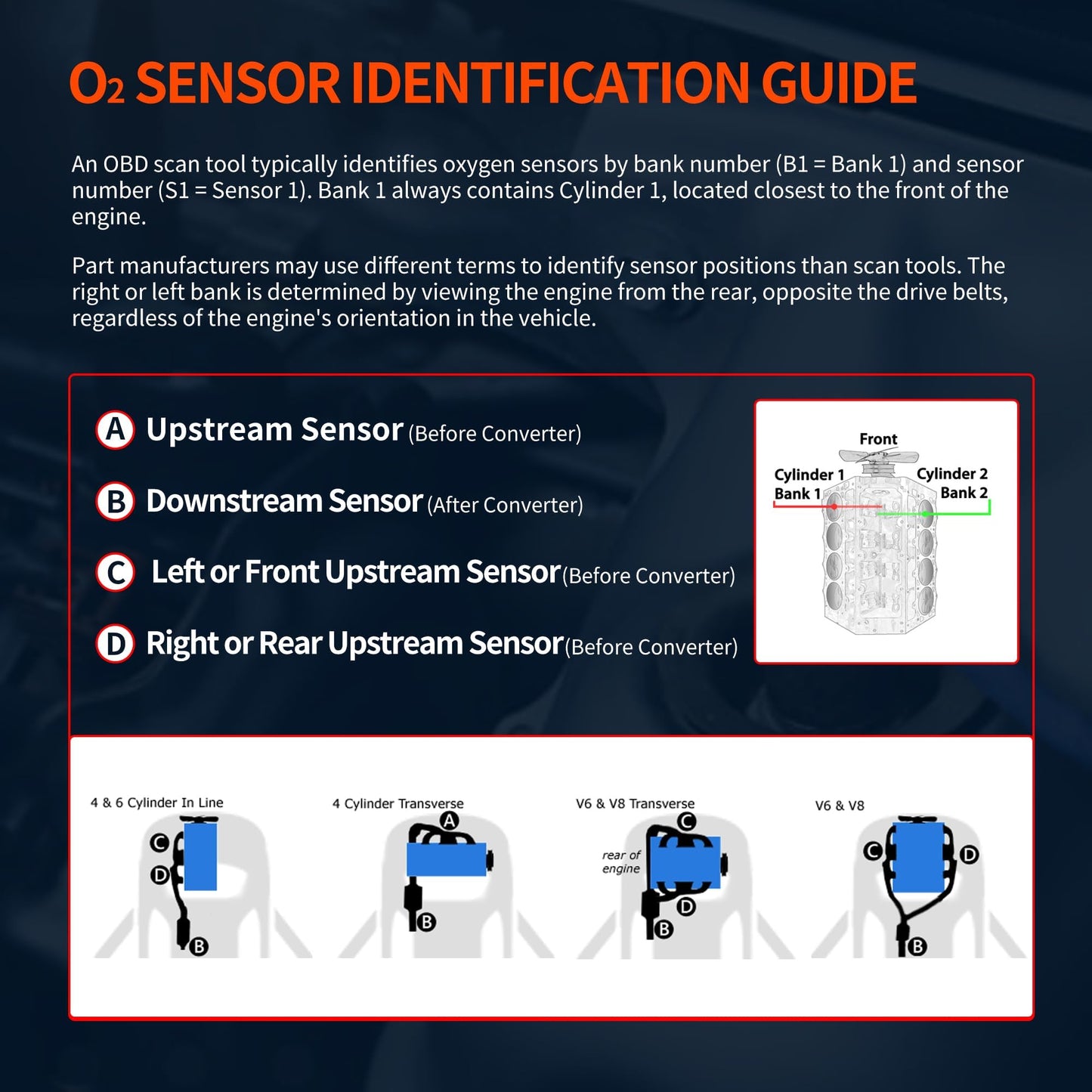 $O_2$ SENSOR IDENTIFICATION GUIDE

An OBD scan tool typically identifies oxygen sensors by bank number (B1 = Bank 1) and sensor number (S1 = Sensor 1). Bank 1 always contains Cylinder 1, located closest to the front of the engine.

Part manufacturers may use different terms to identify sensor positions than scan tools. The right or left bank is determined by viewing the engine from the rear, opposite the drive belts, regardless of the engine's orientation in the vehicle.

A Upstream Sensor (Before Converter)

B Downstream Sensor (After Converter)

C Left or Front Upstream Sensor (Before Converter)

D Right or Rear Upstream Sensor (Before Converter)

Front
Cylinder 1
Bank 1
Cylinder 2
Bank 2

4 & 6 Cylinder In Line
C
D
B

4 Cylinder Transverse
A
B

V6 & V8 Transverse
C
rear of engine
D
B

V6 & V8
C
D
B