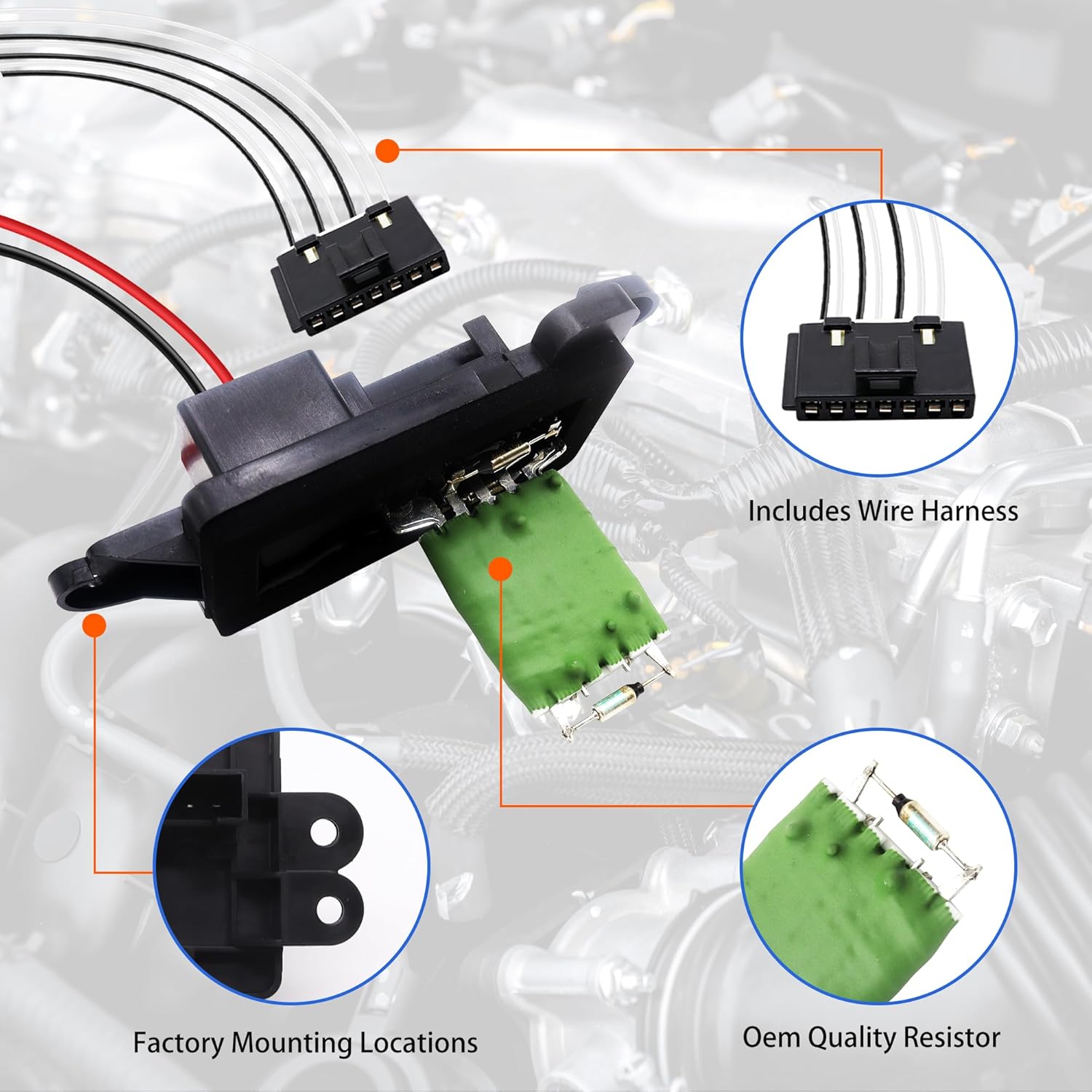 Includes Wire Harness

Factory Mounting Locations

Oem Quality Resistor