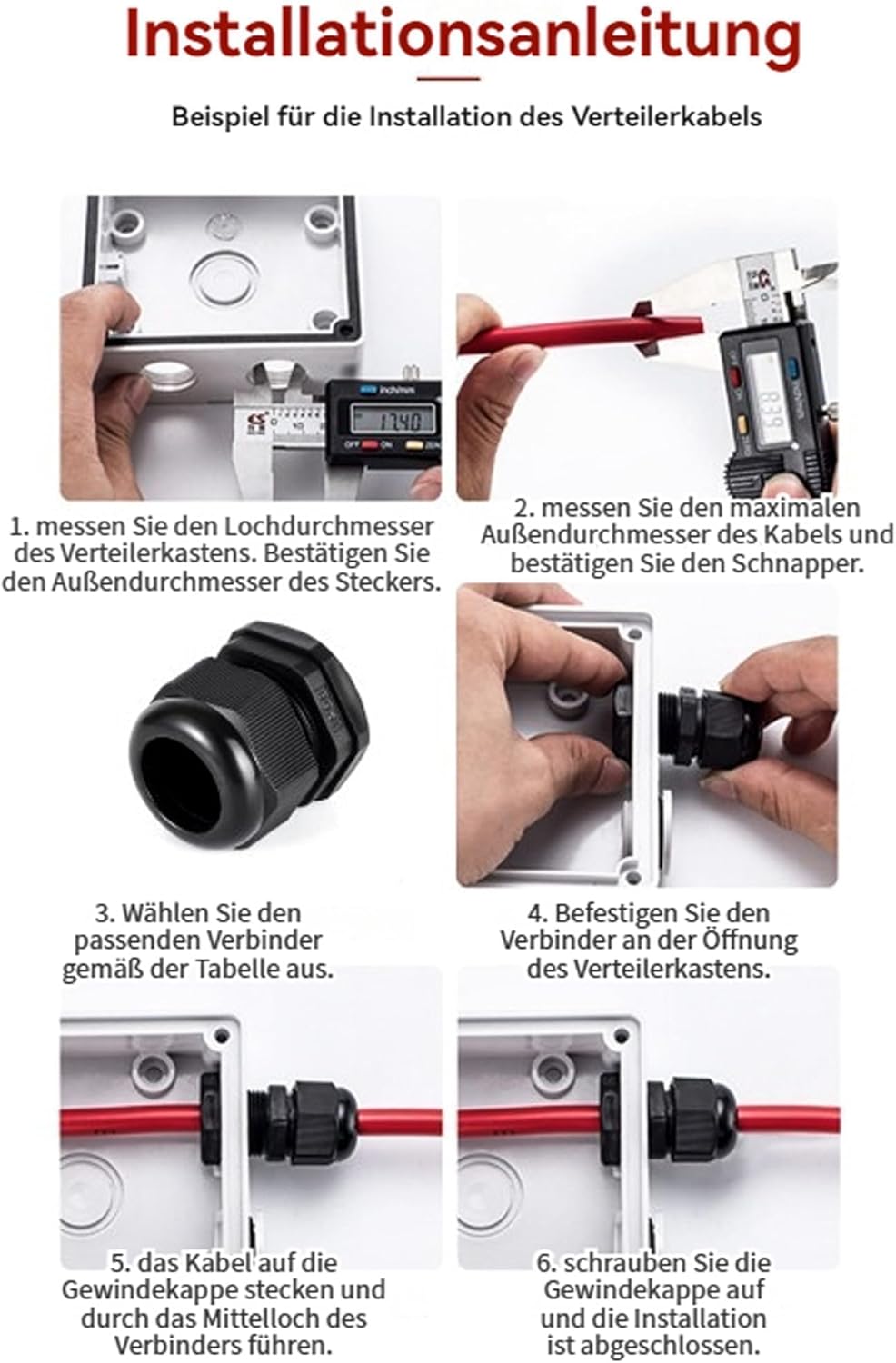 Installationsanleitung

Beispiel für die Installation des Verteilerkabels

inch/mm

17.40

OFF ON ZERO

8.39

1. messen Sie den Lochdurchmesser des Verteilerkastens. Bestätigen Sie den Außendurchmesser des Steckers.

2. messen Sie den maximalen Außendurchmesser des Kabels und bestätigen Sie den Schnapper.

3. Wählen Sie den passenden Verbinder gemäß der Tabelle aus.

4. Befestigen Sie den Verbinder an der Öffnung des Verteilerkastens.

5. das Kabel auf die Gewindekappe stecken und durch das Mittelloch des Verbinders führen.

6. schrauben Sie die Gewindekappe auf und die Installation ist abgeschlossen.