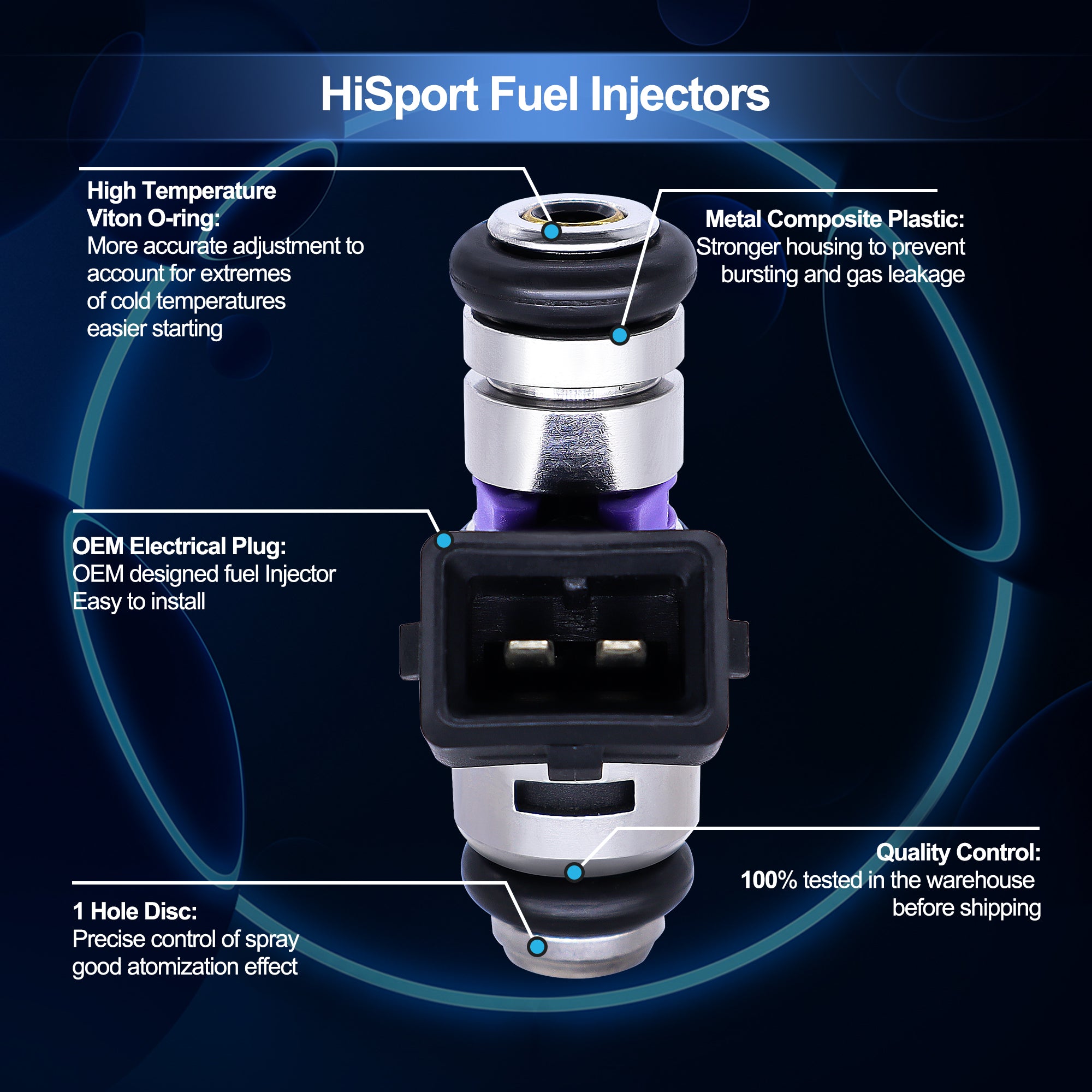 HiSport Fuel Injectors

High Temperature Viton O-ring:
More accurate adjustment to account for extremes of cold temperatures easier starting

Metal Composite Plastic:
Stronger housing to prevent bursting and gas leakage

OEM Electrical Plug:
OEM designed fuel Injector
Easy to install

Quality Control:
100% tested in the warehouse before shipping

1 Hole Disc:
Precise control of spray
good atomization effect